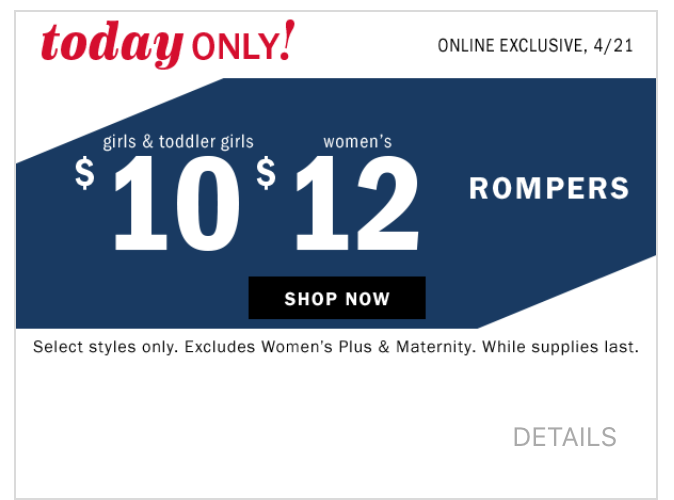 today ONLY!

ONLINE EXCLUSIVE, 4/21

girls & toddler girls
$10

women's
$12

ROMPERS

SHOP NOW

Select styles only. Excludes Women's Plus & Maternity. While supplies last.

DETAILS